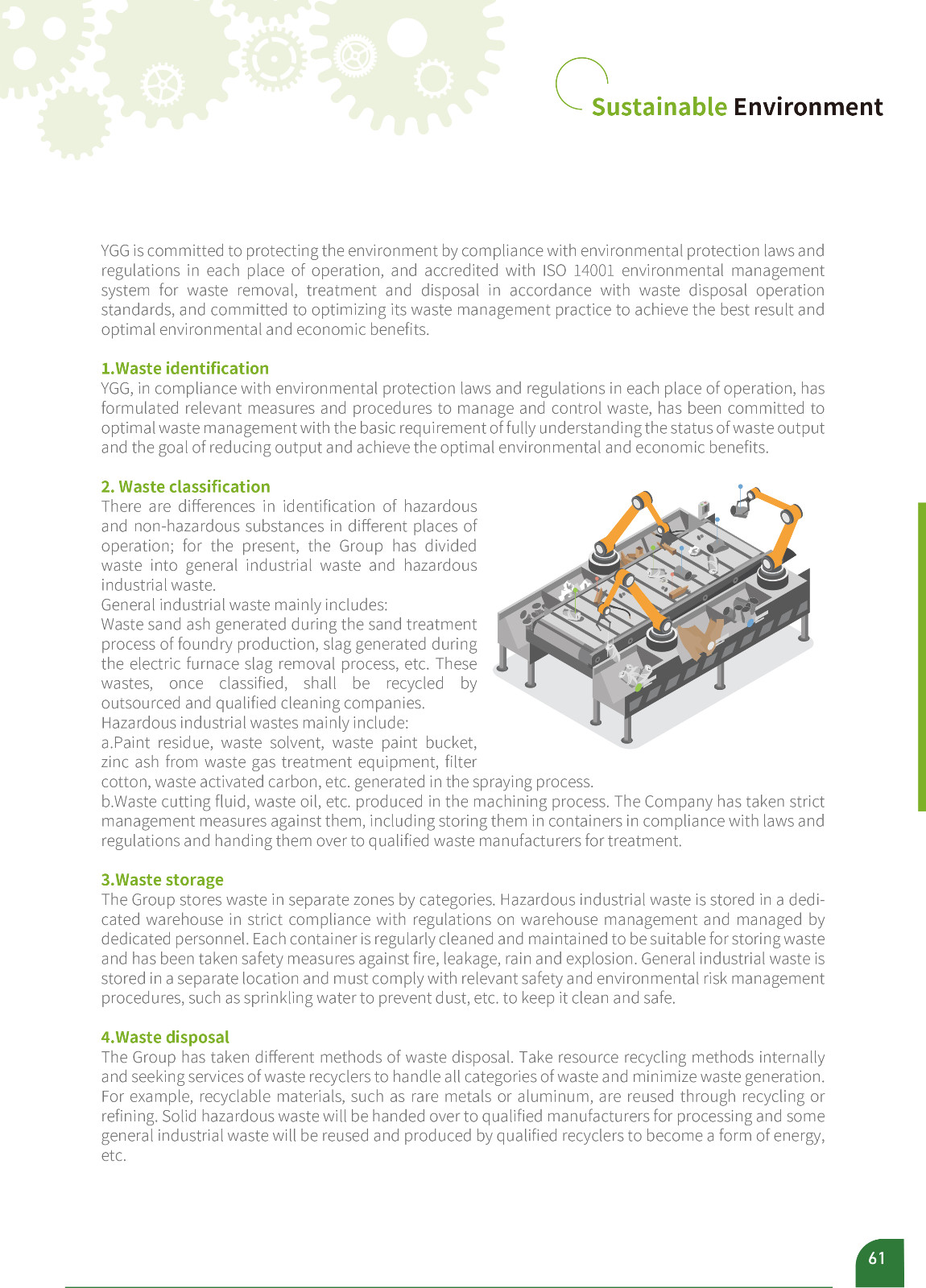 Sustainable Environment

YGG is committed to protecting the environment by compliance with environmental protection laws and regulations in each place of operation, and accredited with ISO 14001 environmental management system for waste removal, treatment and disposal in accordance with waste disposal operation standards, and committed to optimizing its waste management practice to achieve the best result and optimal environmental and economic benefits.

1.Waste identification
YGG, in compliance with environmental protection laws and regulations in each place of operation, has formulated relevant measures and procedures to manage and control waste, has been committed to optimal waste management with the basic requirement of fully understanding the status of waste output and the goal of reducing output and achieve the optimal environmental and economic benefits.

2. Waste classification
There are differences in identification of hazardous and non-hazardous substances in different places of operation; for the present, the Group has divided waste into general industrial waste and hazardous industrial waste.
General industrial waste mainly includes:
Waste sand ash generated during the sand treatment process of foundry production, slag generated during the electric furnace slag removal process, etc. These wastes, once classified, shall be recycled by outsourced and qualified cleaning companies.
Hazardous industrial wastes mainly include:
a.Paint residue, waste solvent, waste paint bucket, zinc ash from waste gas treatment equipment, filter cotton, waste activated carbon, etc. generated in the spraying process.
b.Waste cutting fluid, waste oil, etc. produced in the machining process. The Company has taken strict management measures against them, including storing them in containers in compliance with laws and regulations and handing them over to qualified waste manufacturers for treatment.

3.Waste storage
The Group stores waste in separate zones by categories. Hazardous industrial waste is stored in a dedicated warehouse in strict compliance with regulations on warehouse management and managed by dedicated personnel. Each container is regularly cleaned and maintained to be suitable for storing waste and has been taken safety measures against fire, leakage, rain and explosion. General industrial waste is stored in a separate location and must comply with relevant safety and environmental risk management procedures, such as sprinkling water to prevent dust, etc. to keep it clean and safe.

4.Waste disposal
The Group has taken different methods of waste disposal. Take resource recycling methods internally and seeking services of waste recyclers to handle all categories of waste and minimize waste generation. For example, recyclable materials, such as rare metals or aluminum, are reused through recycling or refining. Solid hazardous waste will be handed over to qualified manufacturers for processing and some general industrial waste will be reused and produced by qualified recyclers to become a form of energy, etc.

61